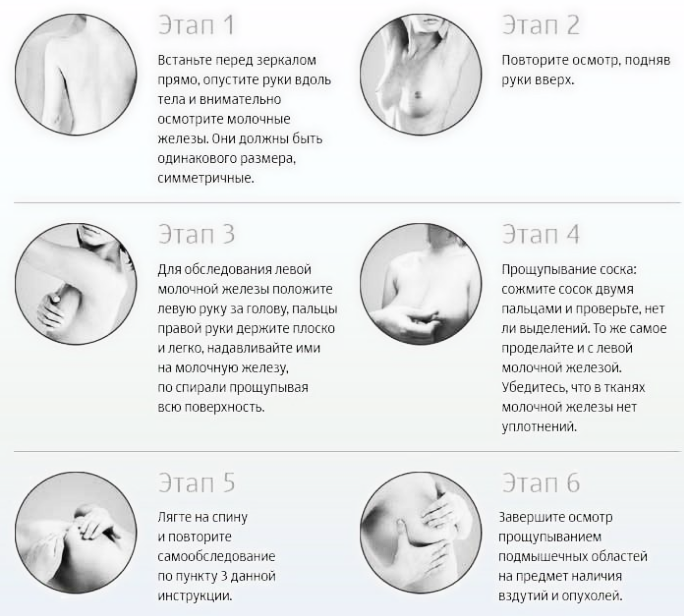 Этап 1

Встаньте перед зеркалом прямо, опустите руки вдоль тела и внимательно осмотрите молочные железы. Они должны быть одинакового размера, симметричные.

Этап 2

Повторите осмотр, подняв руки вверх.

Этап 3

Для обследования левой молочной железы положите левую руку за голову, пальцы правой руки держите плоско и легко, надавливайте ими на молочную железу, по спирали прощупывая всю поверхность.

Этап 4

Прощупывание соска: сожмите сосок двумя пальцами и проверьте, нет ли выделений. То же самое проделайте и с левой молочной железой. Убедитесь, что в тканях молочной железы нет уплотнений.

Этап 5

Лягте на спину и повторите самообследование по пункту 3 данной инструкции.

Этап 6

Завершите осмотр прощупыванием подмышечных областей на предмет наличия вздутий и опухолей.